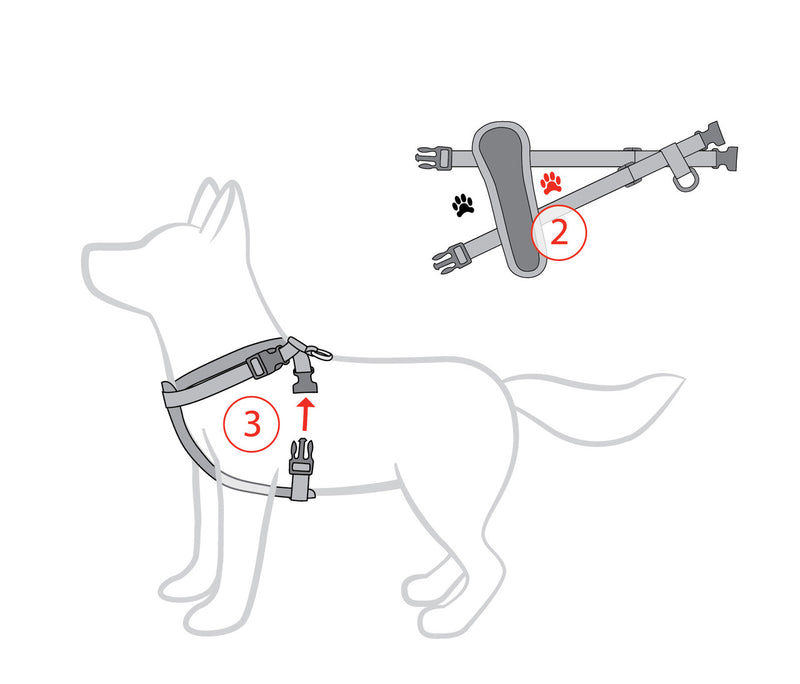 2

3