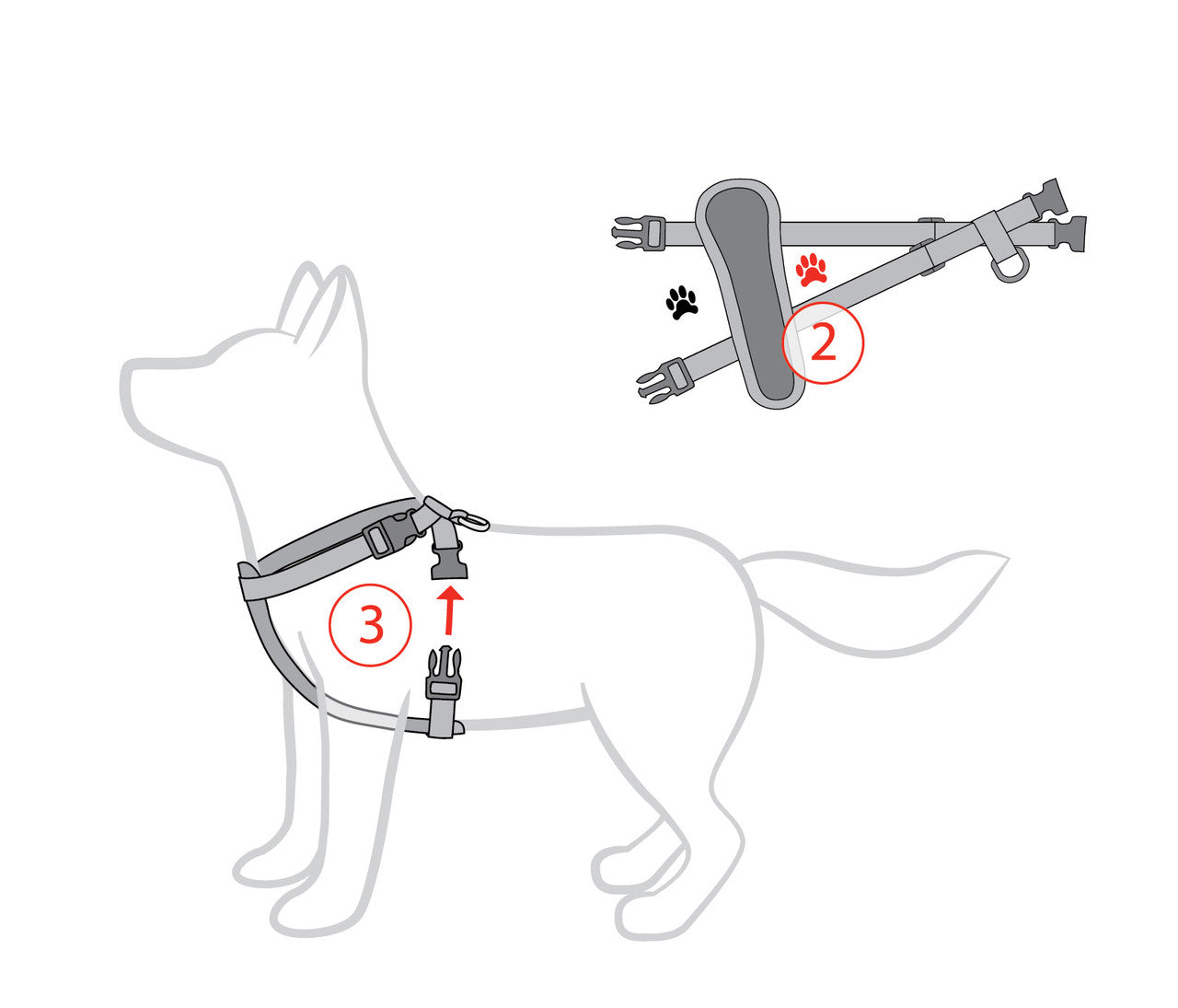 2

3