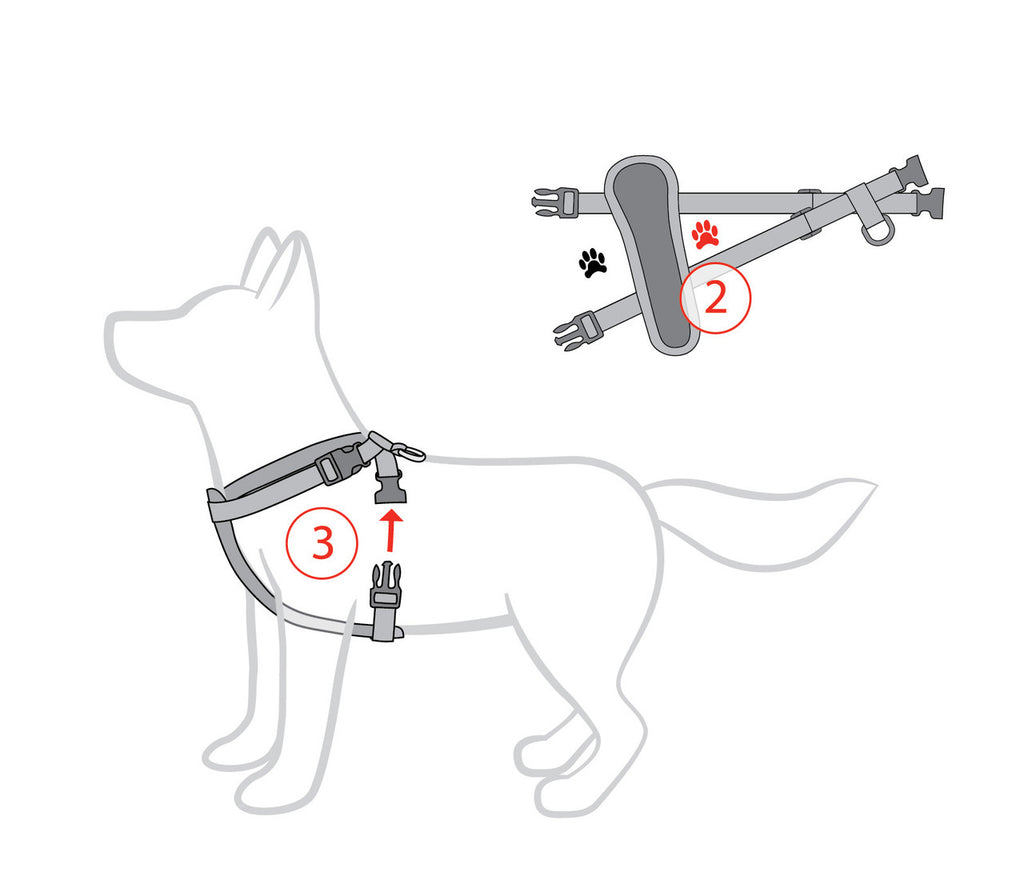 2

3